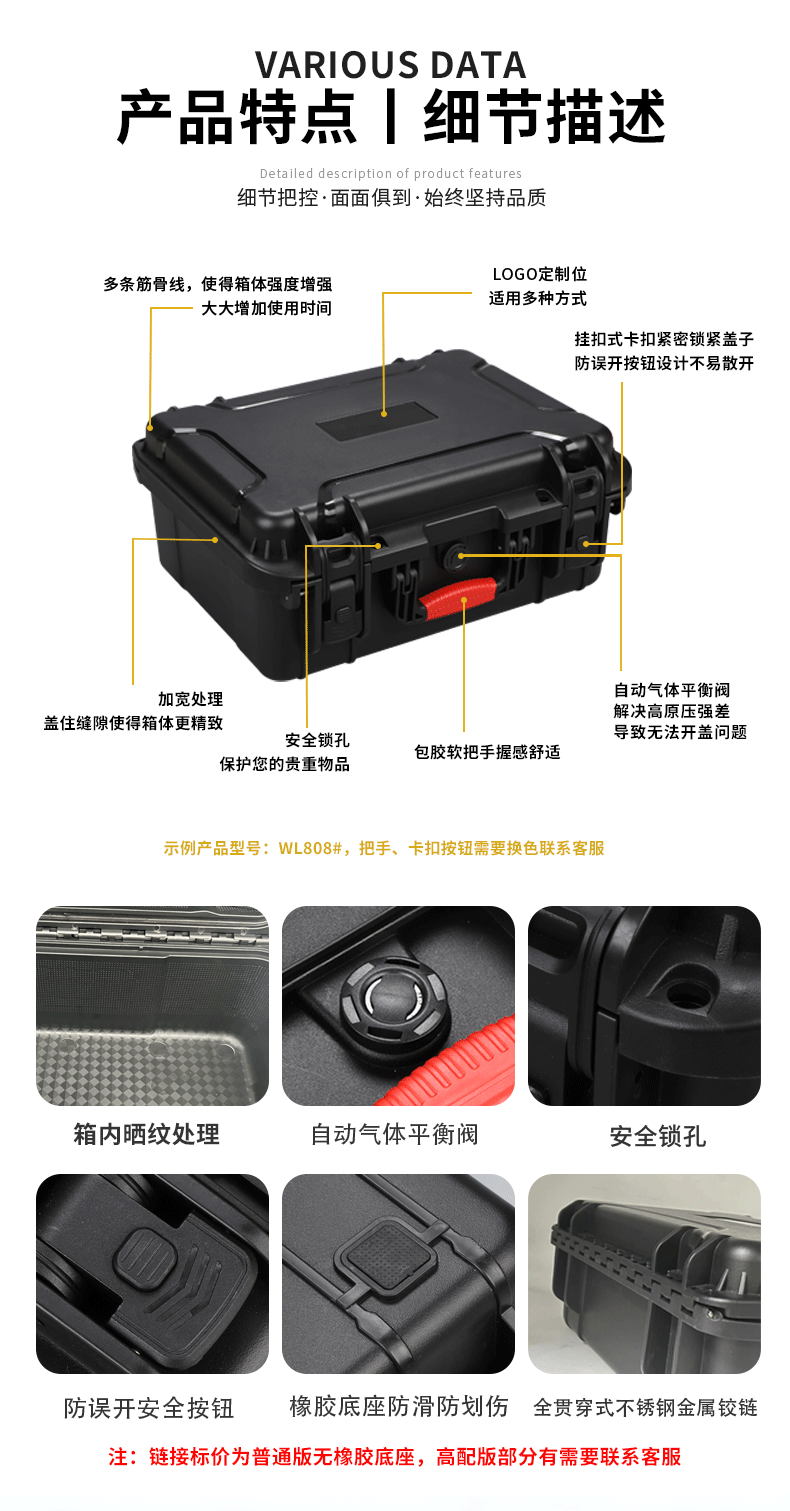 VARIOUS DATA
产品特点丨细节描述

Detailed description of product features
细节把控·面面俱到·始终坚持品质

多条筋骨线，使得箱体强度增强
大大增加使用时间

LOGO定制位
适用多种方式

挂扣式卡扣紧密锁紧盖子
防误开按钮设计不易散开

加宽处理
盖住缝隙使得箱体更精致

安全锁孔
保护您的贵重物品

包胶软把手握感舒适

自动气体平衡阀
解决高原压强差
导致无法开盖问题

示例产品型号：WL808#，把手、卡扣按钮需要换色联系客服

箱内晒纹处理

自动气体平衡阀

安全锁孔

防误开安全按钮

橡胶底座防滑防划伤

全贯穿式不锈钢金属铰链

注：链接标价为普通版无橡胶底座，高配版部分有需要联系客服